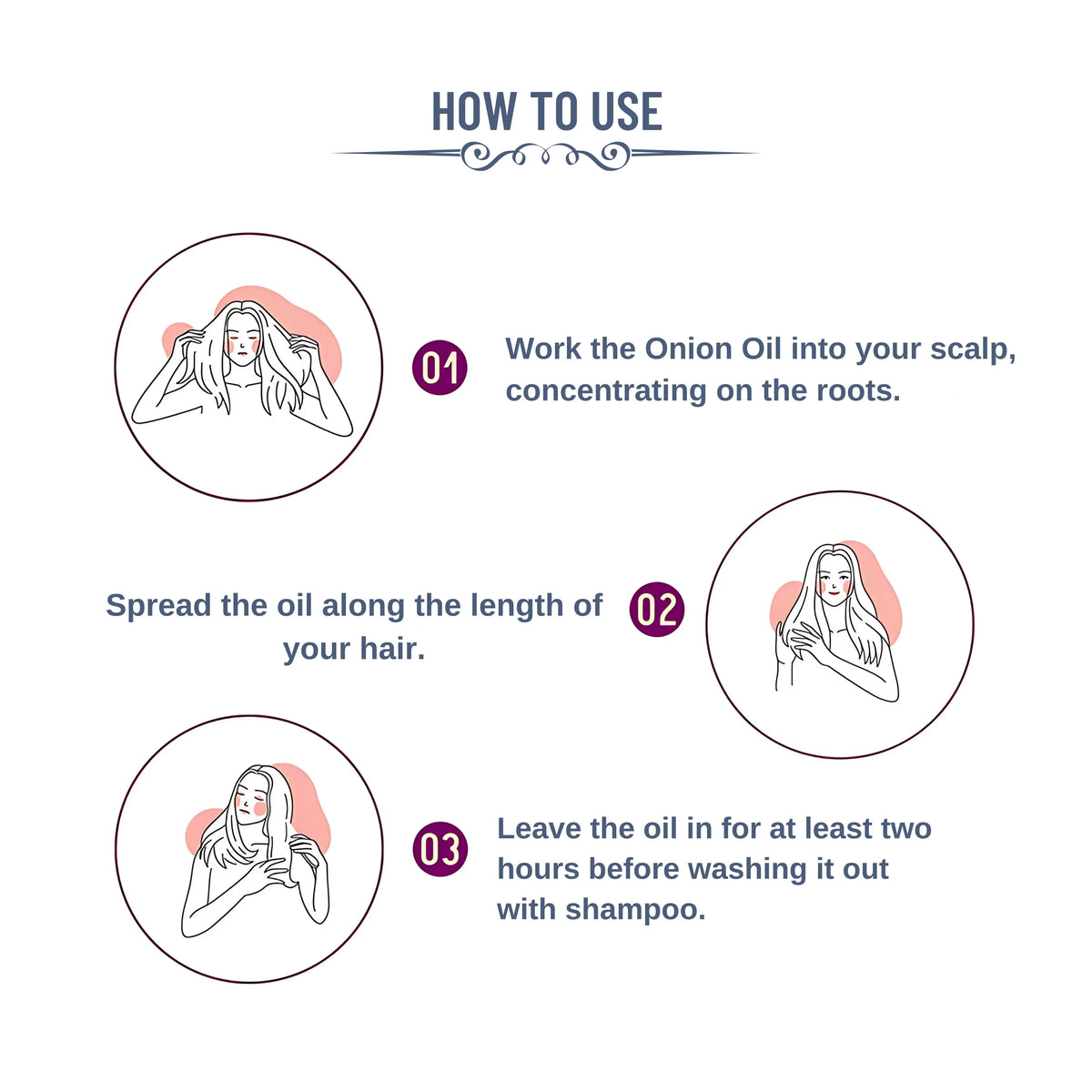 HOW TO USE

01

Work the Onion Oil into your scalp, concentrating on the roots.

Spread the oil along the length of your hair.

02

03

Leave the oil in for at least two hours before washing it out with shampoo.