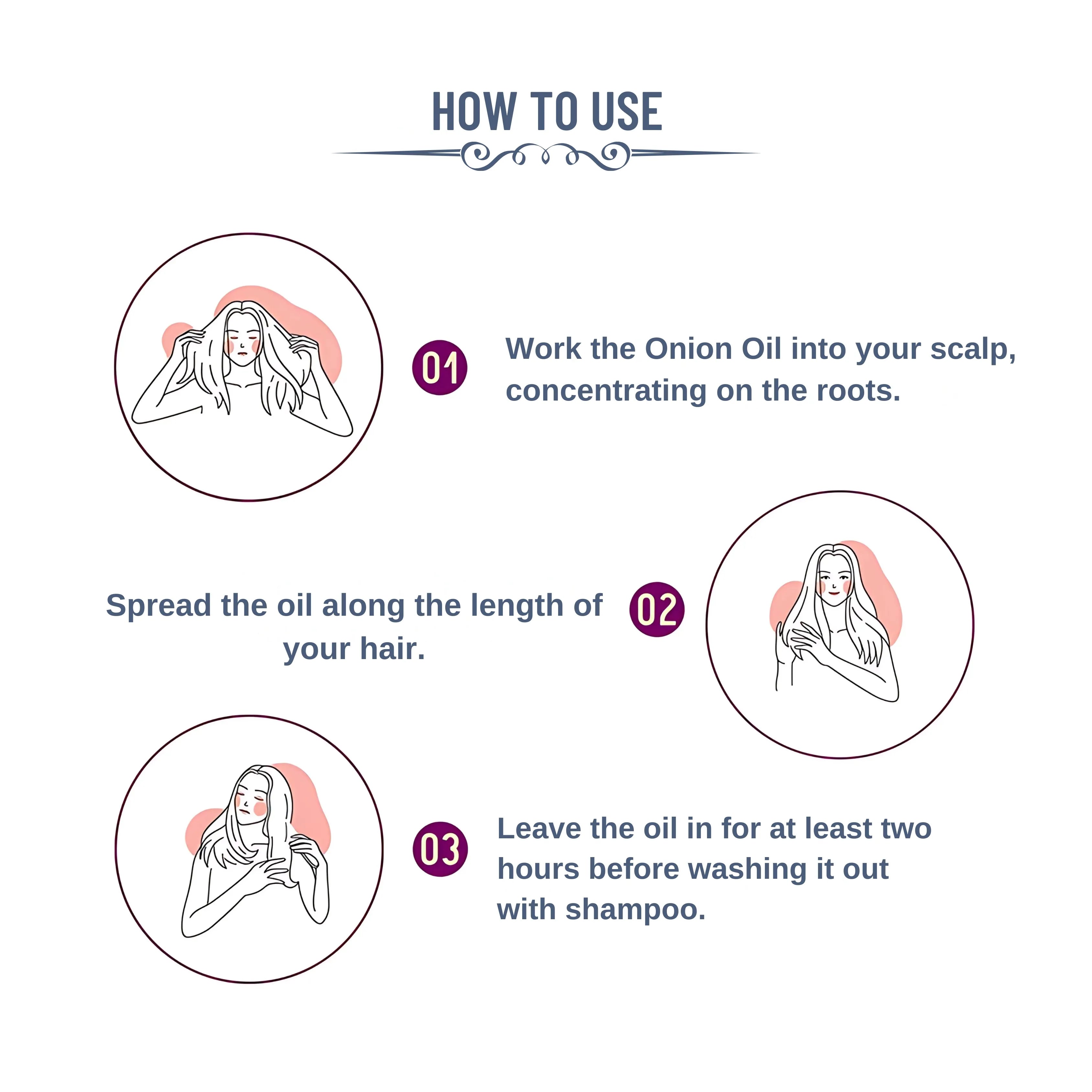 HOW TO USE

01

Work the Onion Oil into your scalp, concentrating on the roots.

Spread the oil along the length of your hair.

02

03

Leave the oil in for at least two hours before washing it out with shampoo.