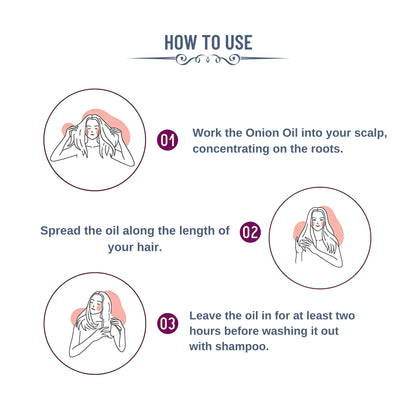 HOW TO USE

01 Work the Onion Oil into your scalp, concentrating on the roots.

Spread the oil along the length of your hair. 02

03 Leave the oil in for at least two hours before washing it out with shampoo.